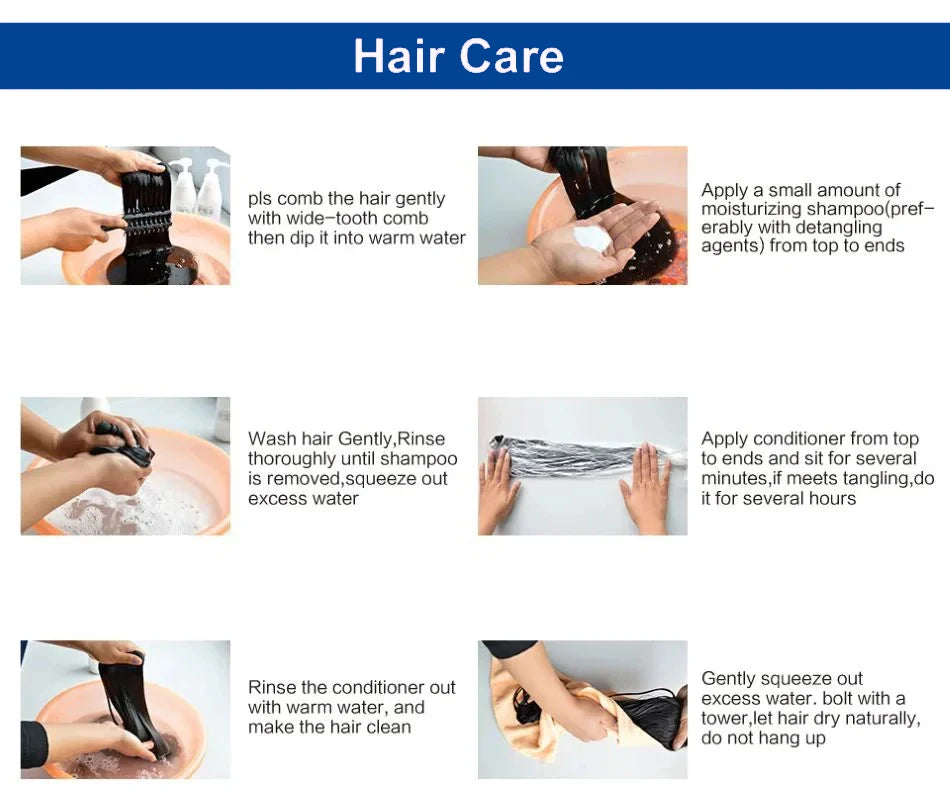 Hair Care

pls comb the hair gently with wide-tooth comb then dip it into warm water

Apply a small amount of moisturizing shampoo(preferably with detangling agents) from top to ends

Wash hair Gently,Rinse thoroughly until shampoo is removed,squeeze out excess water

Apply conditioner from top to ends and sit for several minutes,if meets tangling,do it for several hours

Rinse the conditioner out with warm water, and make the hair clean

Gently squeeze out excess water. bolt with a tower,let hair dry naturally, do not hang up